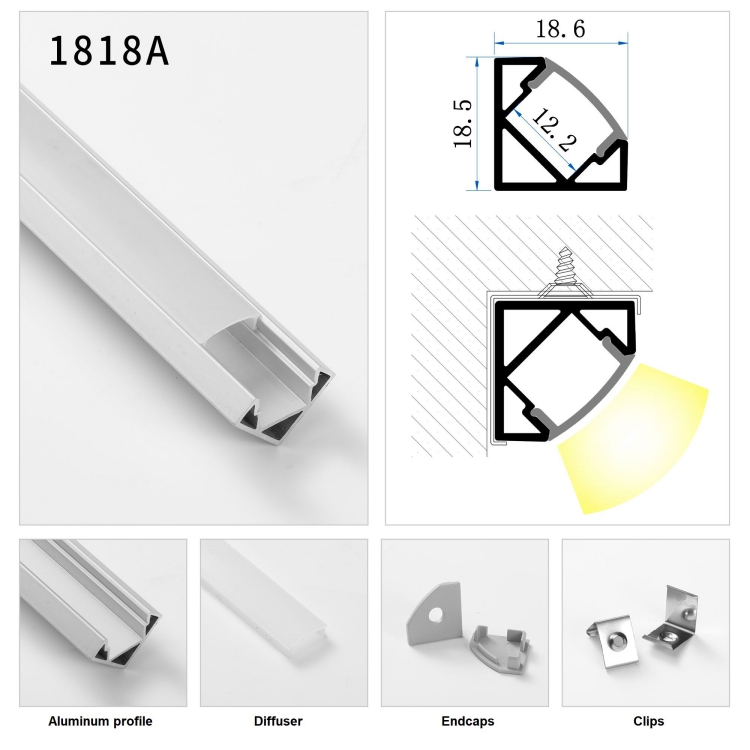 1818A

18.6

18.5

12.2

Aluminum profile

Diffuser

Endcaps

Clips