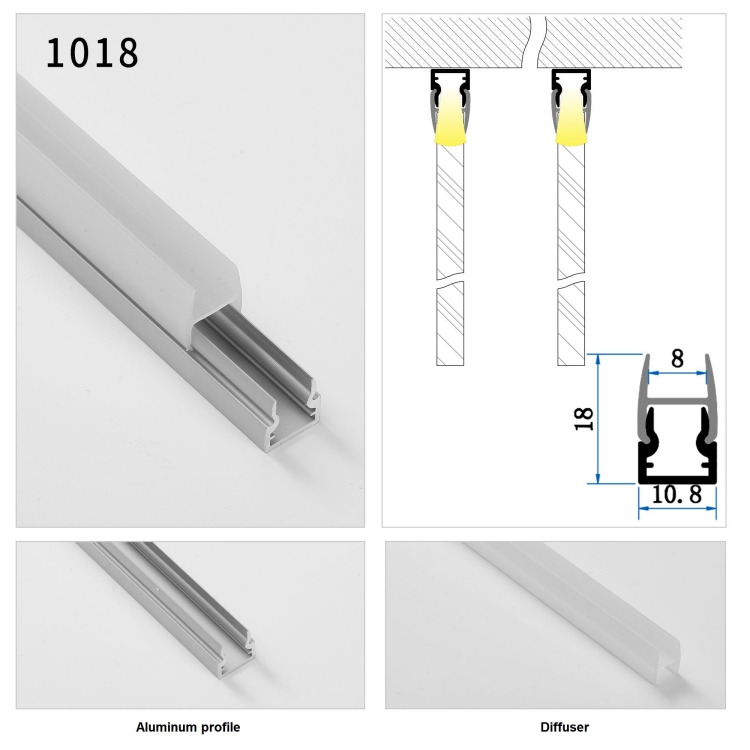 1018

8

18

10.8

Aluminum profile

Diffuser