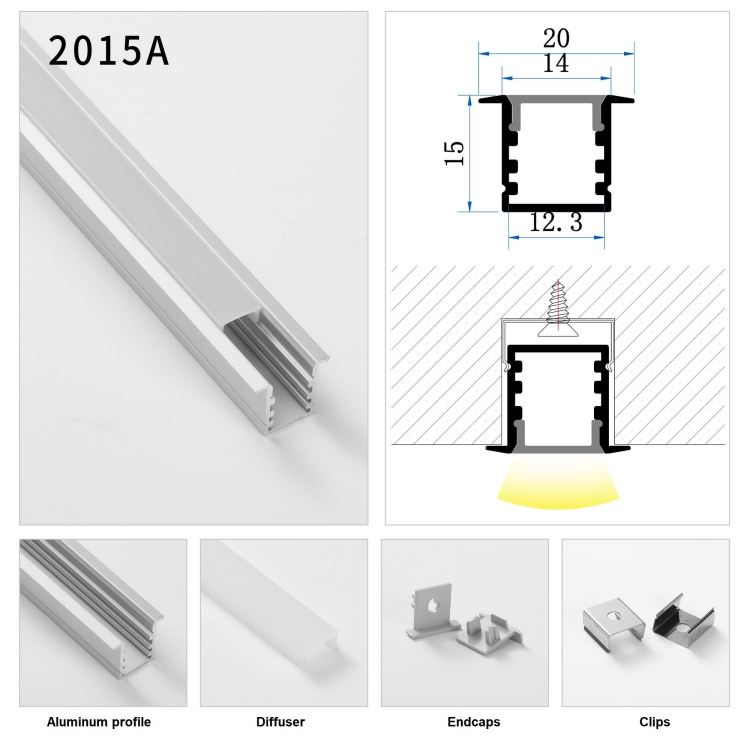 2015A

20
14
15
12.3

Aluminum profile

Diffuser

Endcaps

Clips