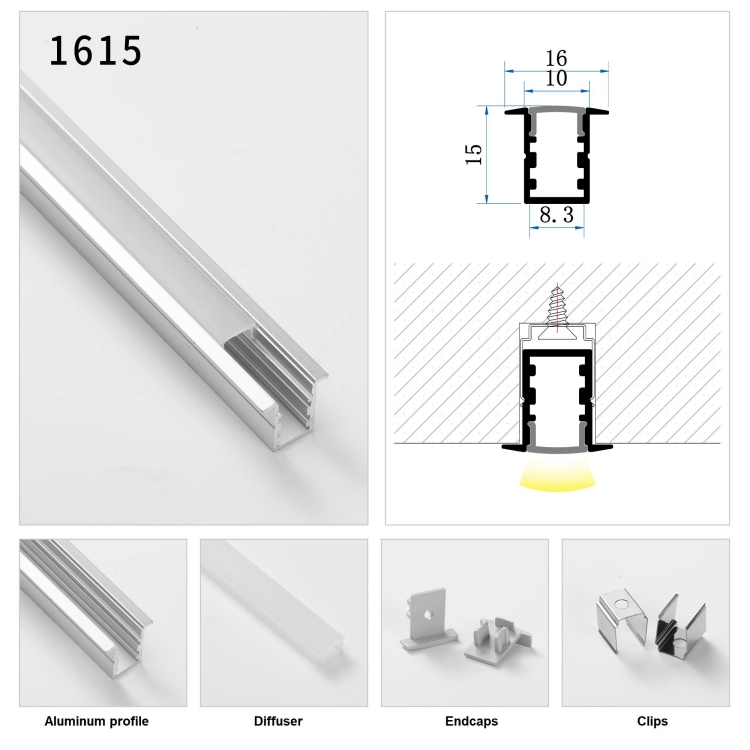 1615

16
10
15
8.3

Aluminum profile

Diffuser

Endcaps

Clips