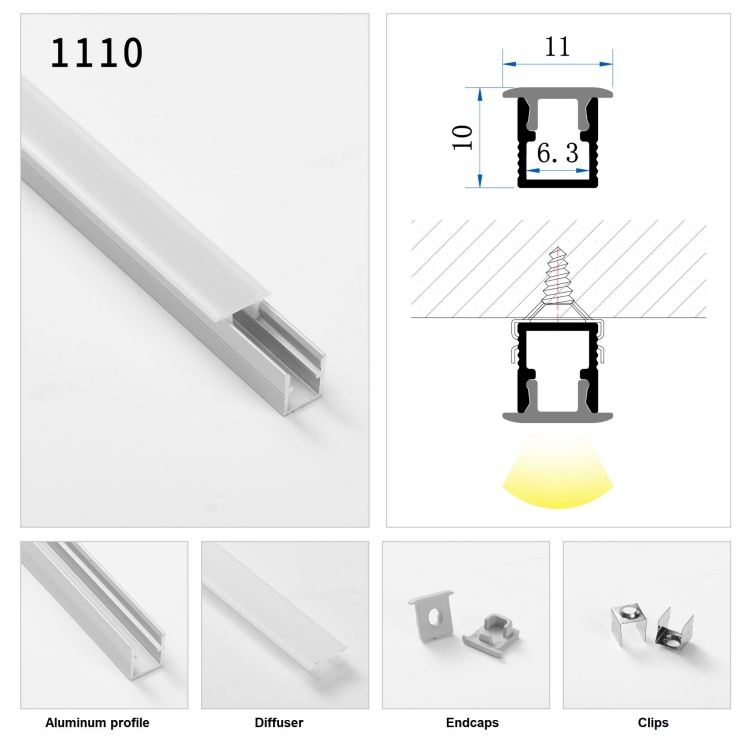 1110

11

10

6.3

Aluminum profile

Diffuser

Endcaps

Clips